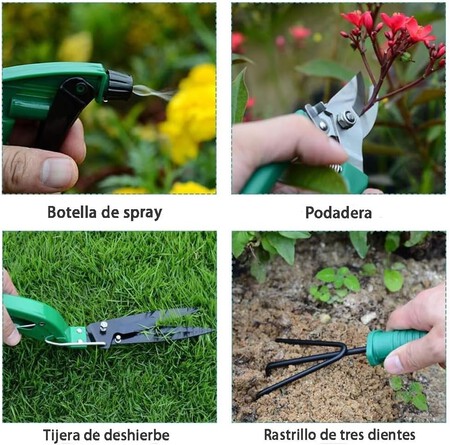 Botella de spray

Podadera

Tijera de deshierbe

Rastrillo de tres dientes