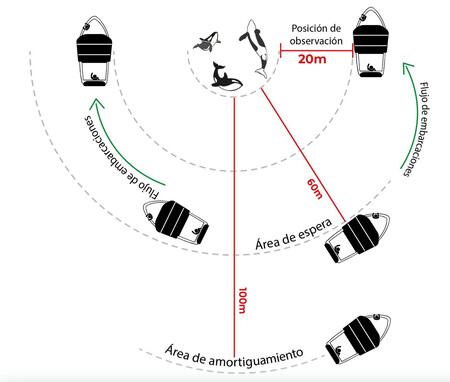 Posición de observación

20m

Flujo de embarcaciones

Flujo de embarcaciones

60m

Área de espera

100m

Área de amortiguamiento